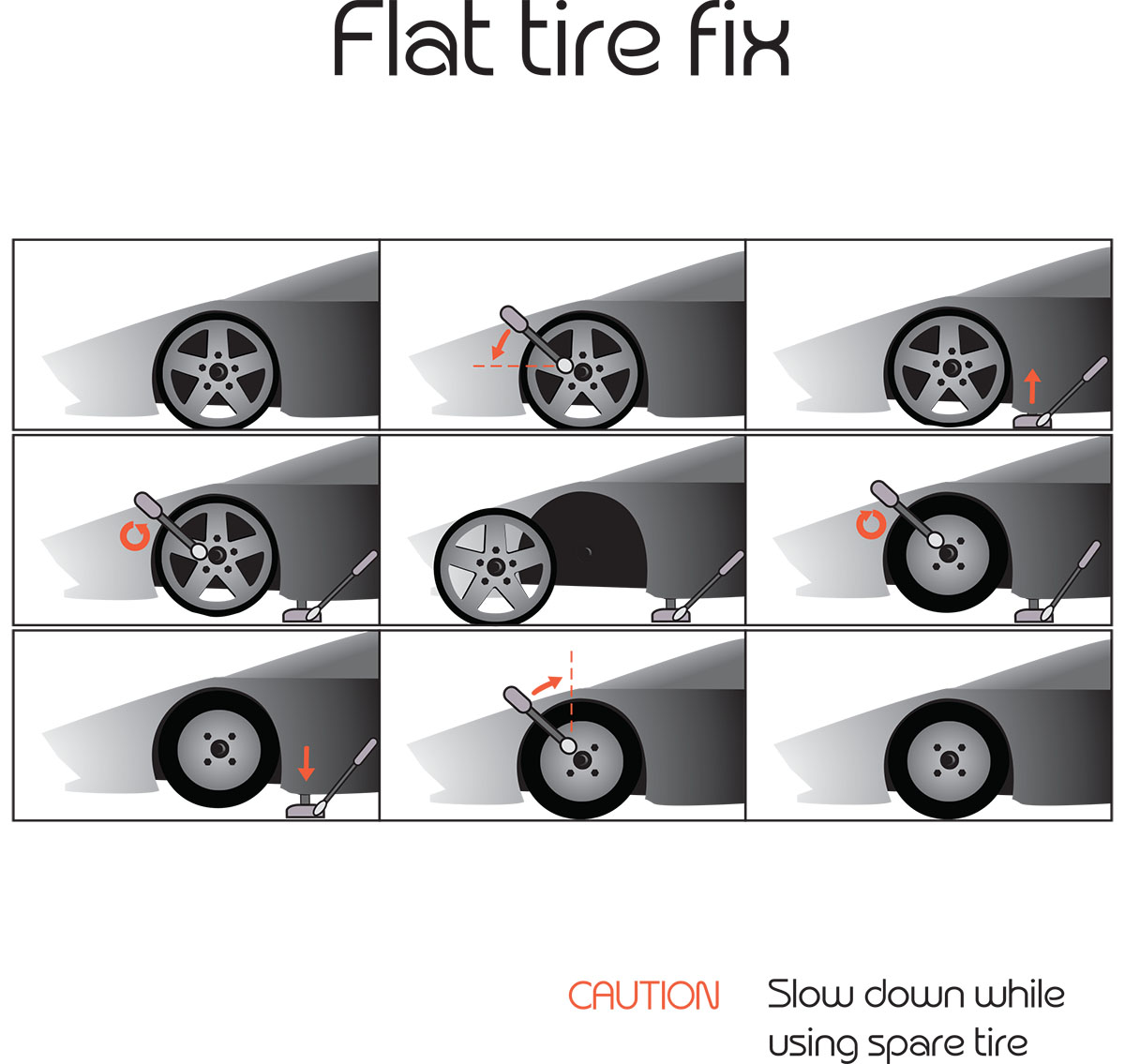 Flat tire fix

CAUTION

Slow down while using spare tire